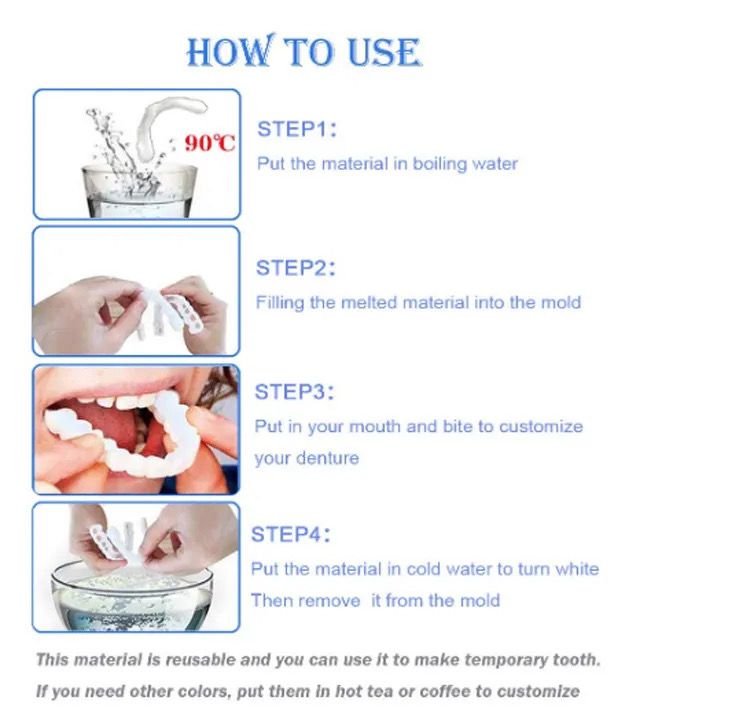 HOW TO USE

90℃

STEP1:
Put the material in boiling water

STEP2:
Filling the melted material into the mold

STEP3:
Put in your mouth and bite to customize your denture

STEP4:
Put the material in cold water to turn white
Then remove it from the mold

This material is reusable and you can use it to make temporary tooth.
If you need other colors, put them in hot tea or coffee to customize