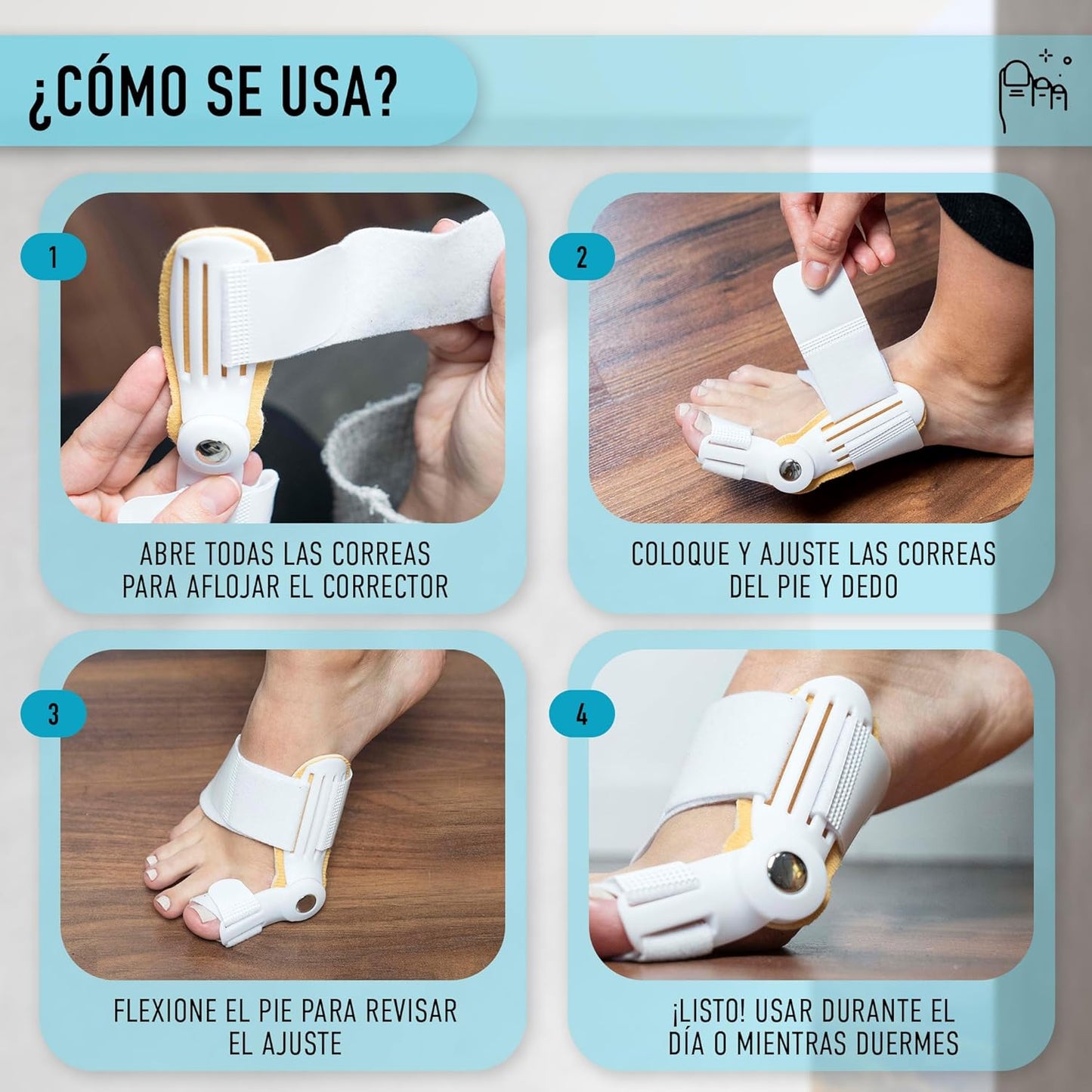 ¿CÓMO SE USA?

1

ABRE TODAS LAS CORREAS PARA AFLOJAR EL CORRECTOR

2

COLOQUE Y AJUSTE LAS CORREAS DEL PIE Y DEDO

3

FLEXIONE EL PIE PARA REVISAR EL AJUSTE

4

¡LISTO! USAR DURANTE EL DÍA O MIENTRAS DUERMES