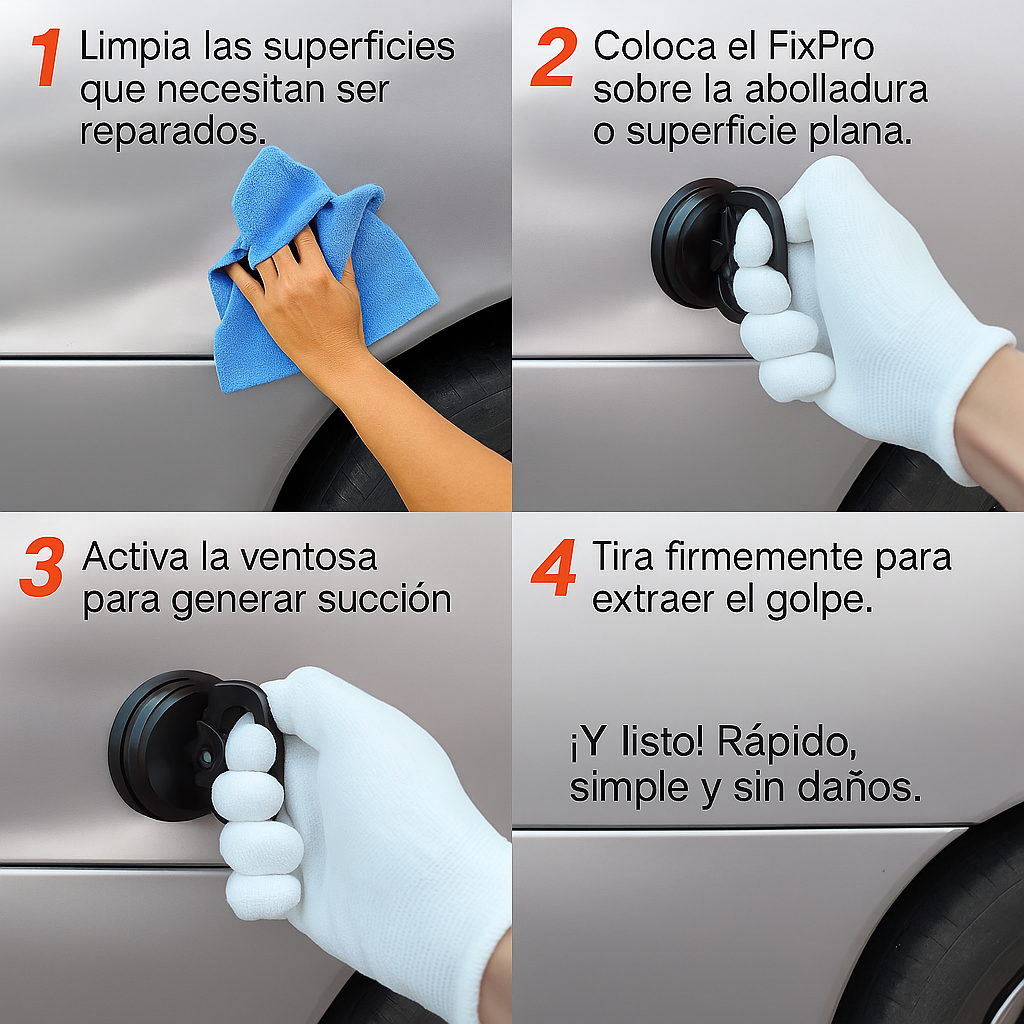 1 Limpia las superficies que necesitan ser reparados.

2 Coloca el FixPro sobre la abolladura o superficie plana.

3 Activa la ventosa para generar succión

4 Tira firmemente para extraer el golpe.

¡Y listo! Rápido, simple y sin daños.